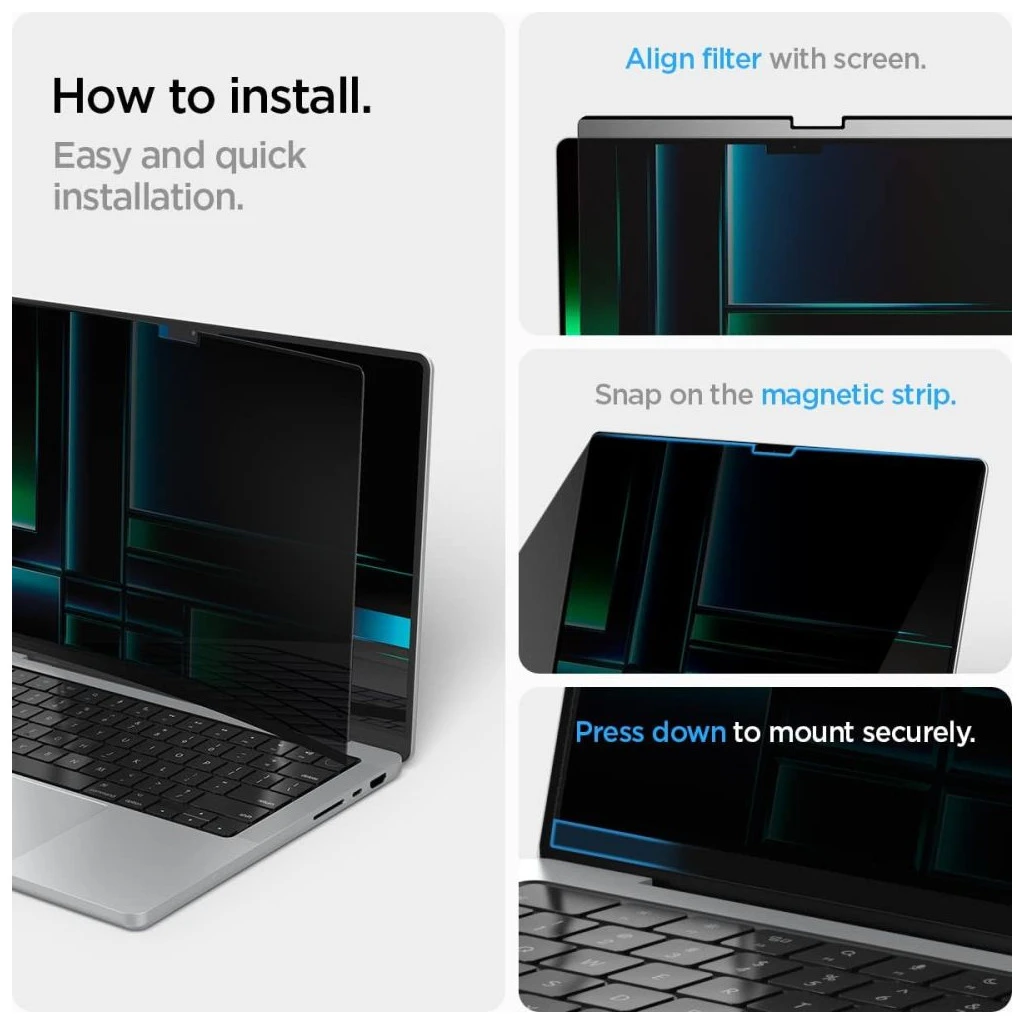 How to install.

Easy and quick installation.

Align filter with screen.

Snap on the magnetic strip.

Press down to mount securely.